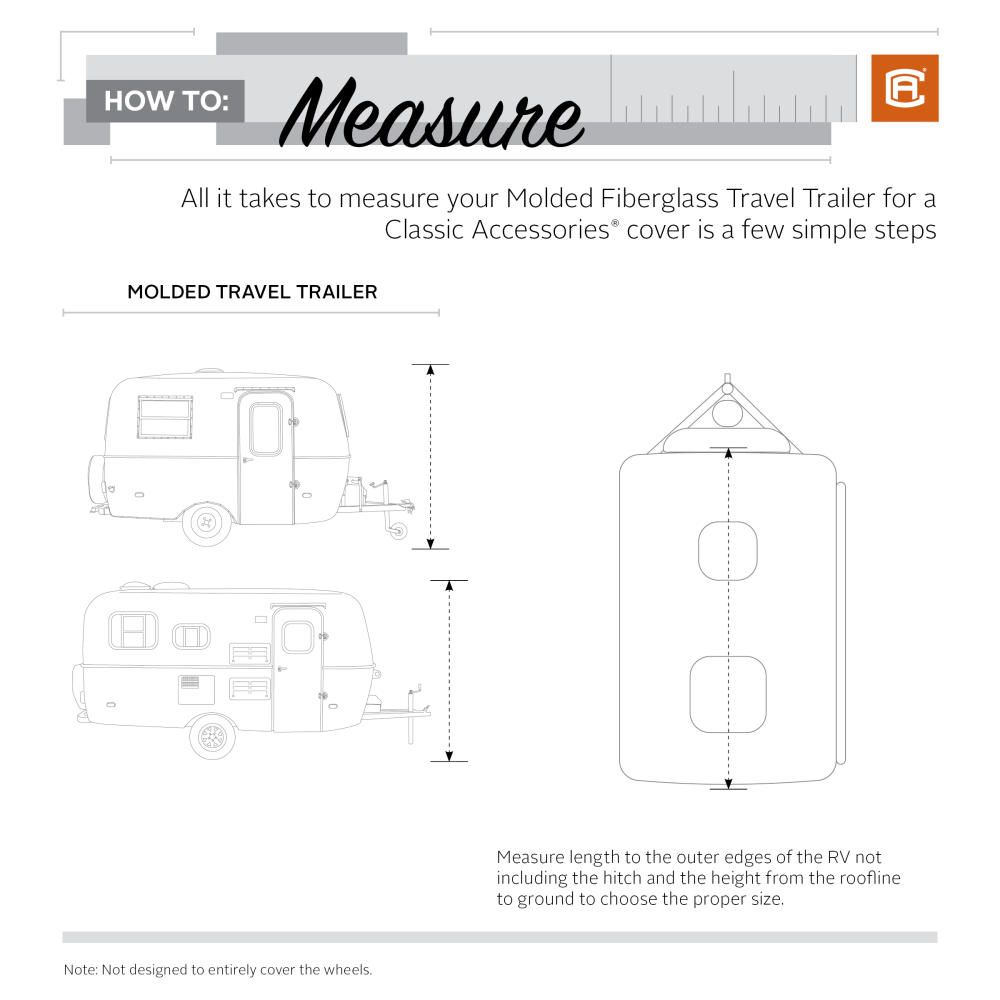 HOW TO: Measure

All it takes to measure your Molded Fiberglass Travel Trailer for a Classic Accessories® cover is a few simple steps

MOLDED TRAVEL TRAILER

Measure length to the outer edges of the RV not including the hitch and the height from the roofline to ground to choose the proper size.

Note: Not designed to entirely cover the wheels.