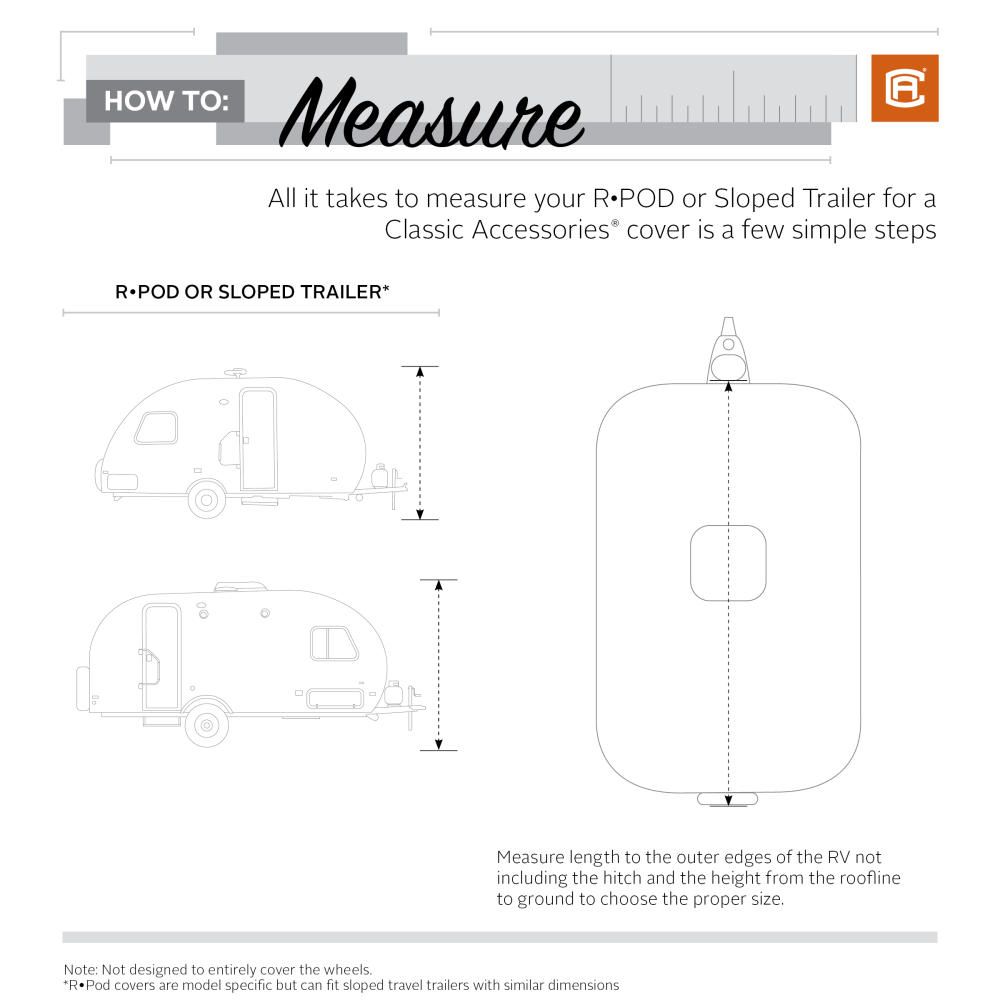 HOW TO: Measure

All it takes to measure your R•POD or Sloped Trailer for a Classic Accessories® cover is a few simple steps

R•POD OR SLOPED TRAILER*

Measure length to the outer edges of the RV not including the hitch and the height from the roofline to ground to choose the proper size.

Note: Not designed to entirely cover the wheels.
*R•Pod covers are model specific but can fit sloped travel trailers with similar dimensions